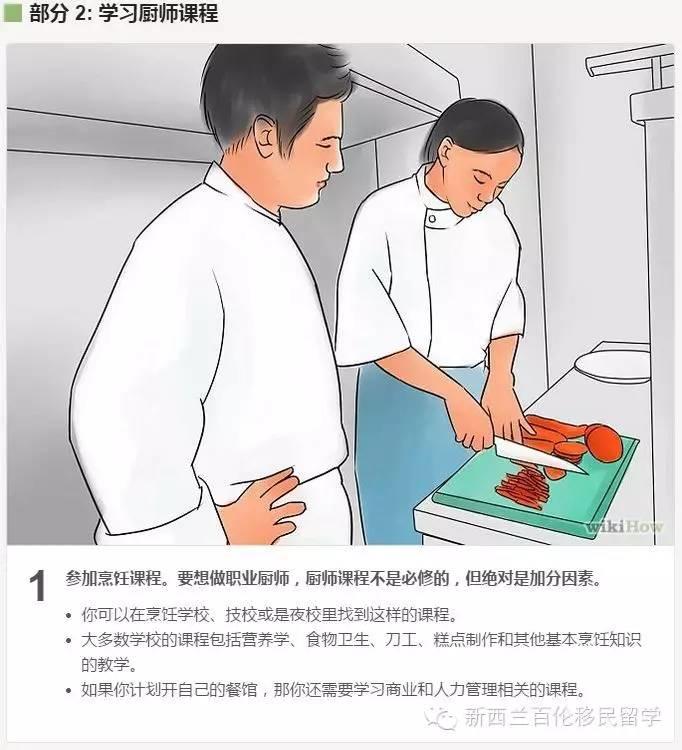 部分 2: 学习厨师课程

wikiHow

1 参加烹饪课程。要想做职业厨师，厨师课程不是必修的，但绝对是加分因素。

• 你可以在烹饪学校、技校或是夜校里找到这样的课程。
• 大多数学校的课程包括营养学、食物卫生、刀工、糕点制作和其他基本烹饪知识的教学。
• 如果你计划开自己的餐馆，那你还需要学习商业和人力管理相关的课程。

新西兰百伦移民留学